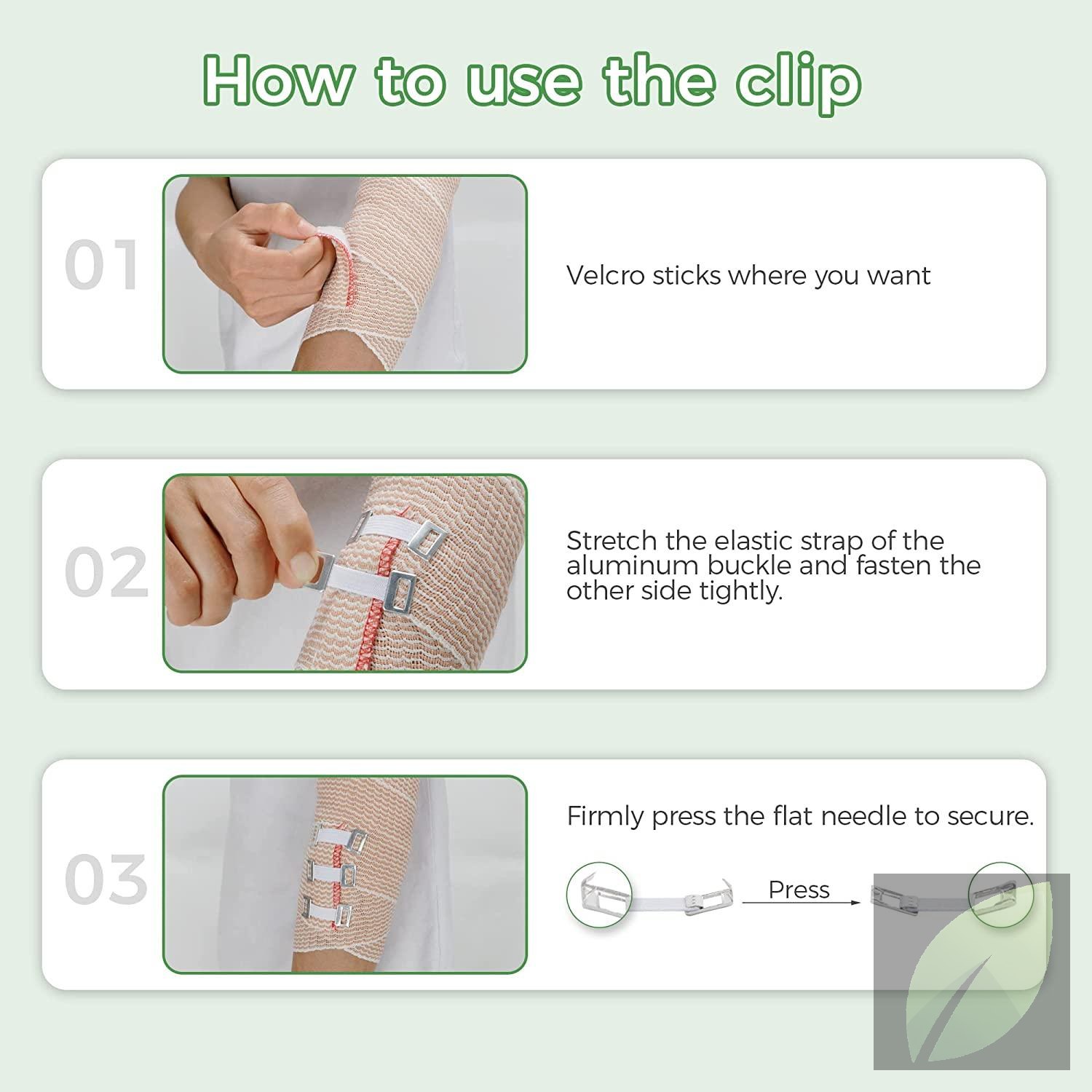 How to use the clip

01

Velcro sticks where you want

02

Stretch the elastic strap of the aluminum buckle and fasten the other side tightly.

03

Firmly press the flat needle to secure.

Press