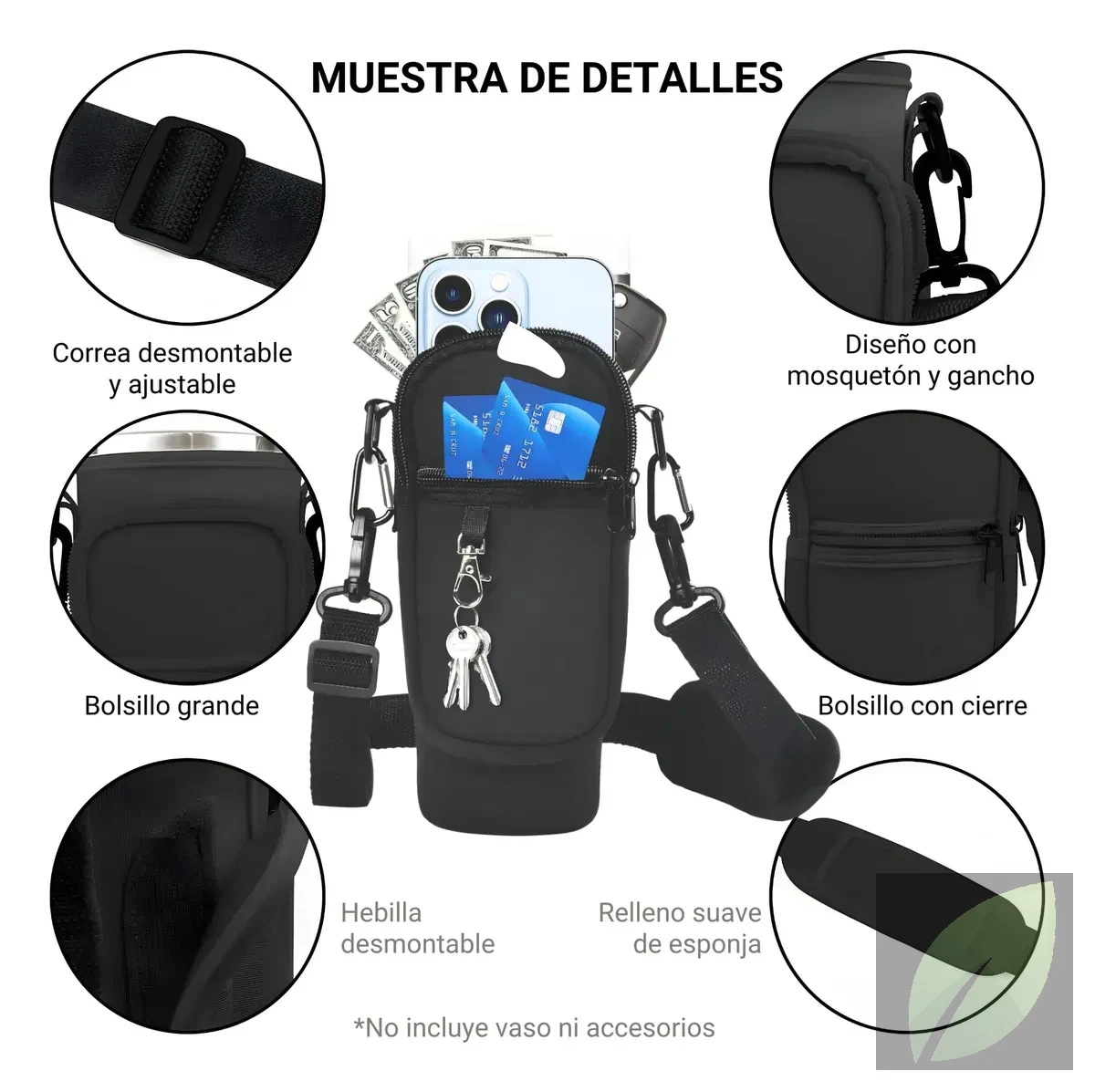 MUESTRA DE DETALLES

Correa desmontable y ajustable

Diseño con mosquetón y gancho

Bolsillo grande

Bolsillo con cierre

Hebilla desmontable

Relleno suave de esponja

*No incluye vaso ni accesorios